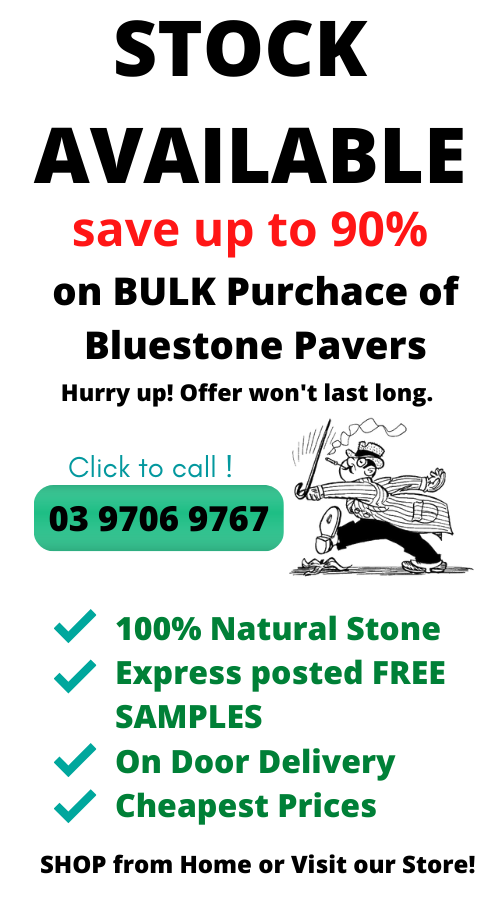 STOCK AVAILABLE

save up to 90%

on BULK Purchace of Bluestone Pavers

Hurry up! Offer won't last long.

Click to call !

03 9706 9767

100% Natural Stone

Express posted FREE SAMPLES

On Door Delivery

Cheapest Prices

SHOP from Home or Visit our Store!